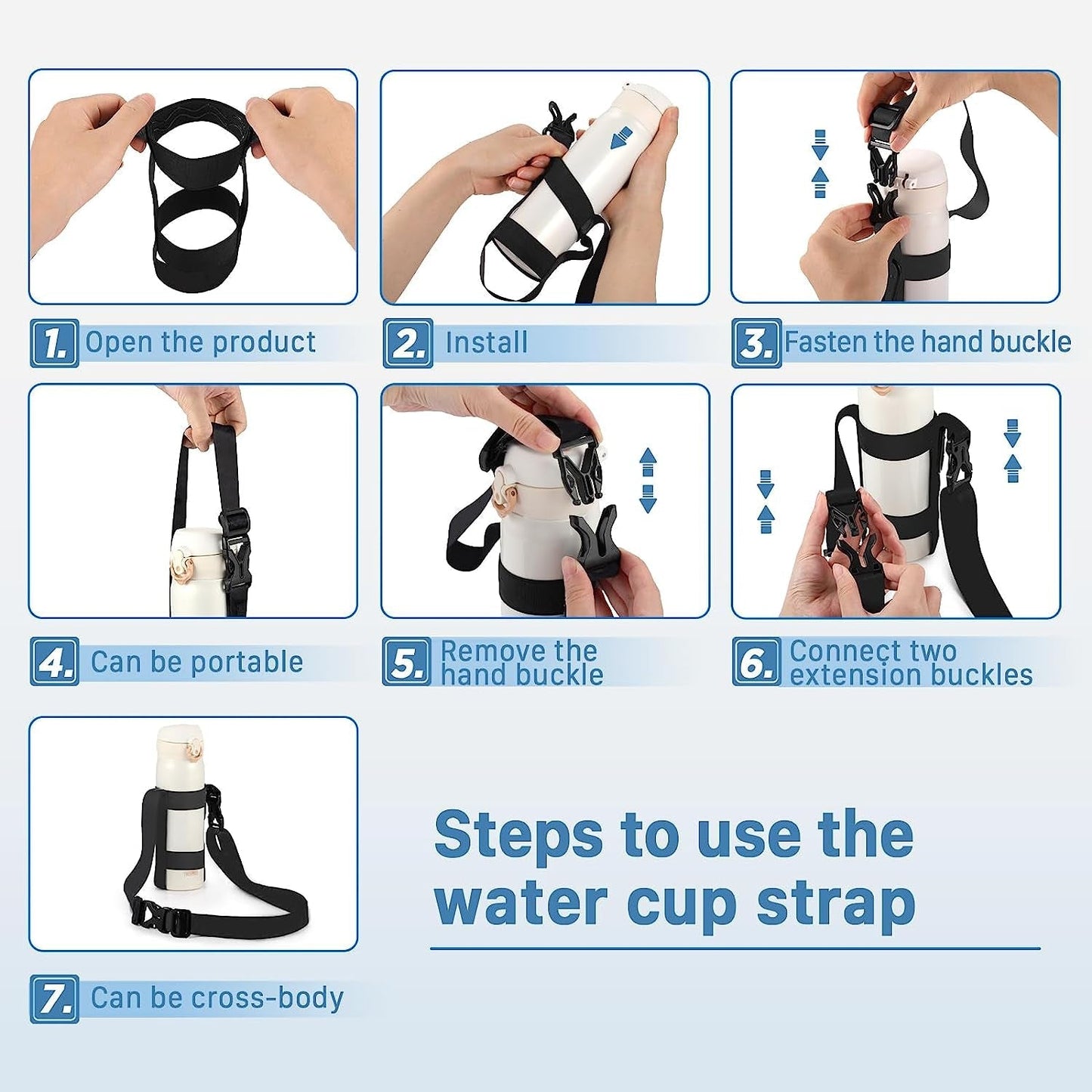 1. Open the product

2. Install

3. Fasten the hand buckle

4. Can be portable

5. Remove the hand buckle

6. Connect two extension buckles

7. Can be cross-body

Steps to use the water cup strap