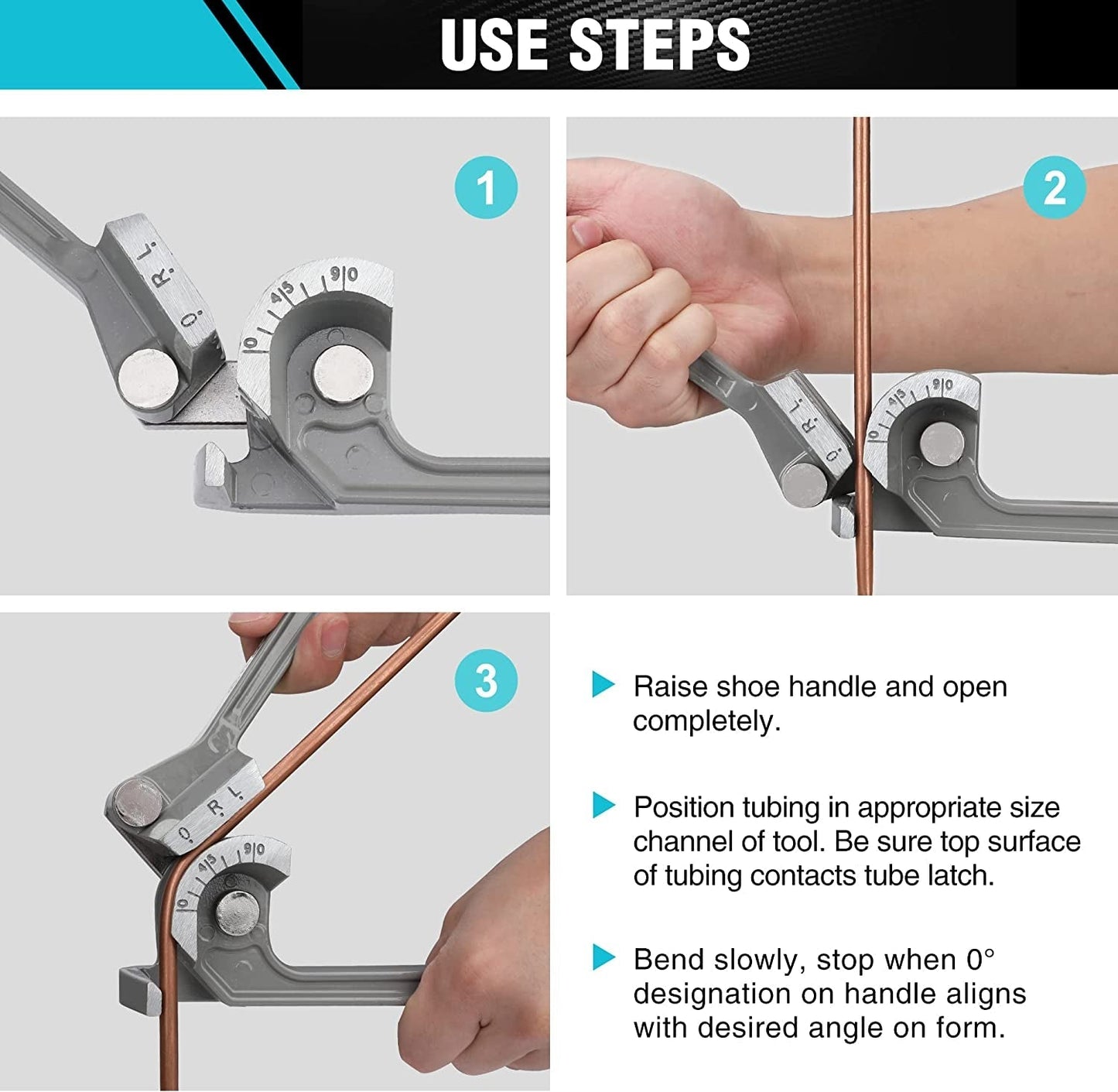 USE STEPS

1

0. R. L.

0 45 90

2

0. R. L.

0 45 90

3

0. R. L.

0 45 90

Raise shoe handle and open completely.

Position tubing in appropriate size channel of tool. Be sure top surface of tubing contacts tube latch.

Bend slowly, stop when 0° designation on handle aligns with desired angle on form.